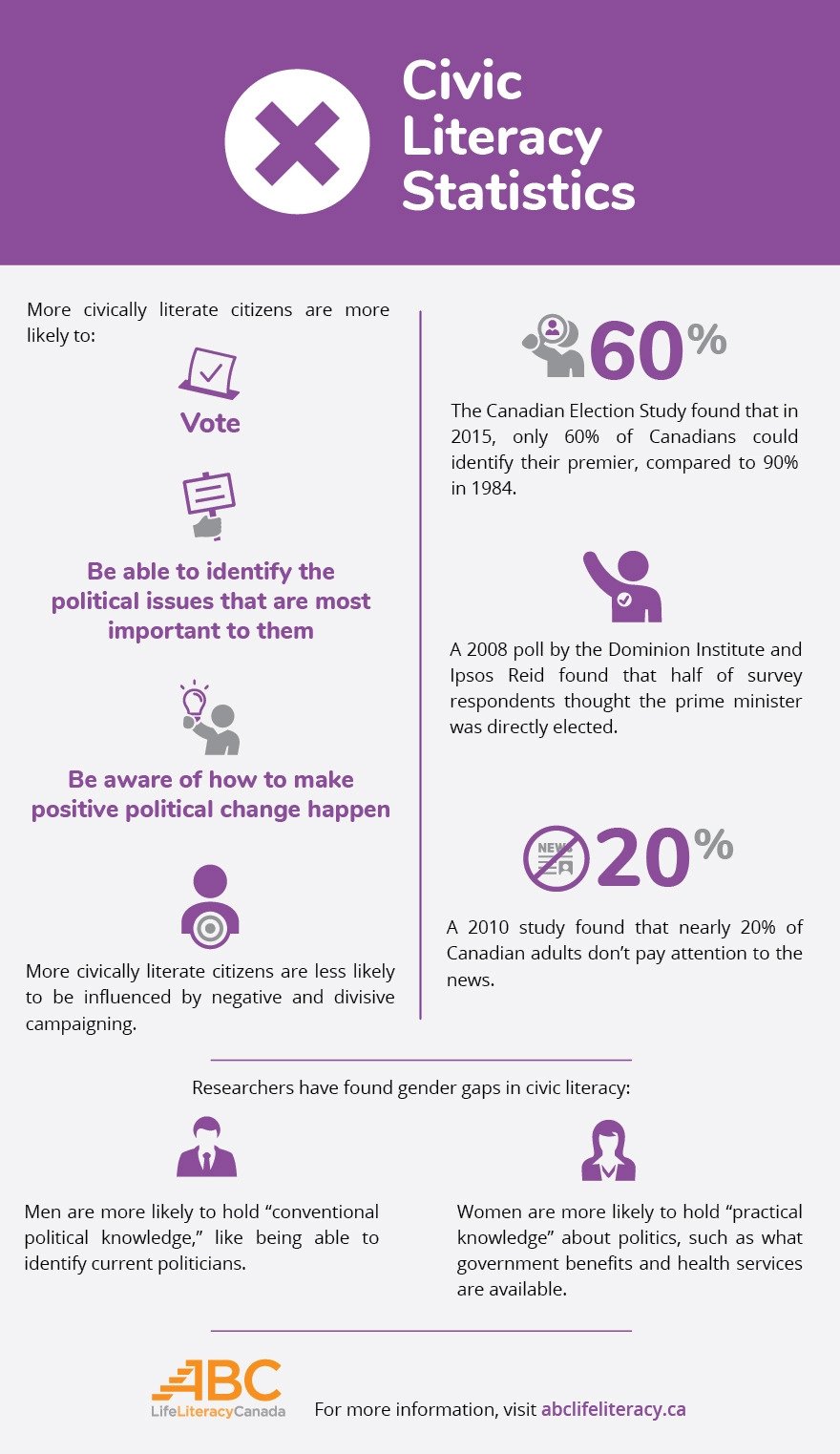 Civic Literacy Statistics

More civically literate citizens are more likely to:

Vote

Be able to identify the political issues that are most important to them

Be aware of how to make positive political change happen

More civically literate citizens are less likely to be influenced by negative and divisive campaigning.

60%

The Canadian Election Study found that in 2015, only 60% of Canadians could identify their premier, compared to 90% in 1984.

A 2008 poll by the Dominion Institute and Ipsos Reid found that half of survey respondents thought the prime minister was directly elected.

NEWS

20%

A 2010 study found that nearly 20% of Canadian adults don't pay attention to the news.

Researchers have found gender gaps in civic literacy:

Men are more likely to hold "conventional political knowledge," like being able to identify current politicians.

Women are more likely to hold "practical knowledge" about politics, such as what government benefits and health services are available.

ABC LifeLiteracyCanada

For more information, visit abclifeliteracy.ca