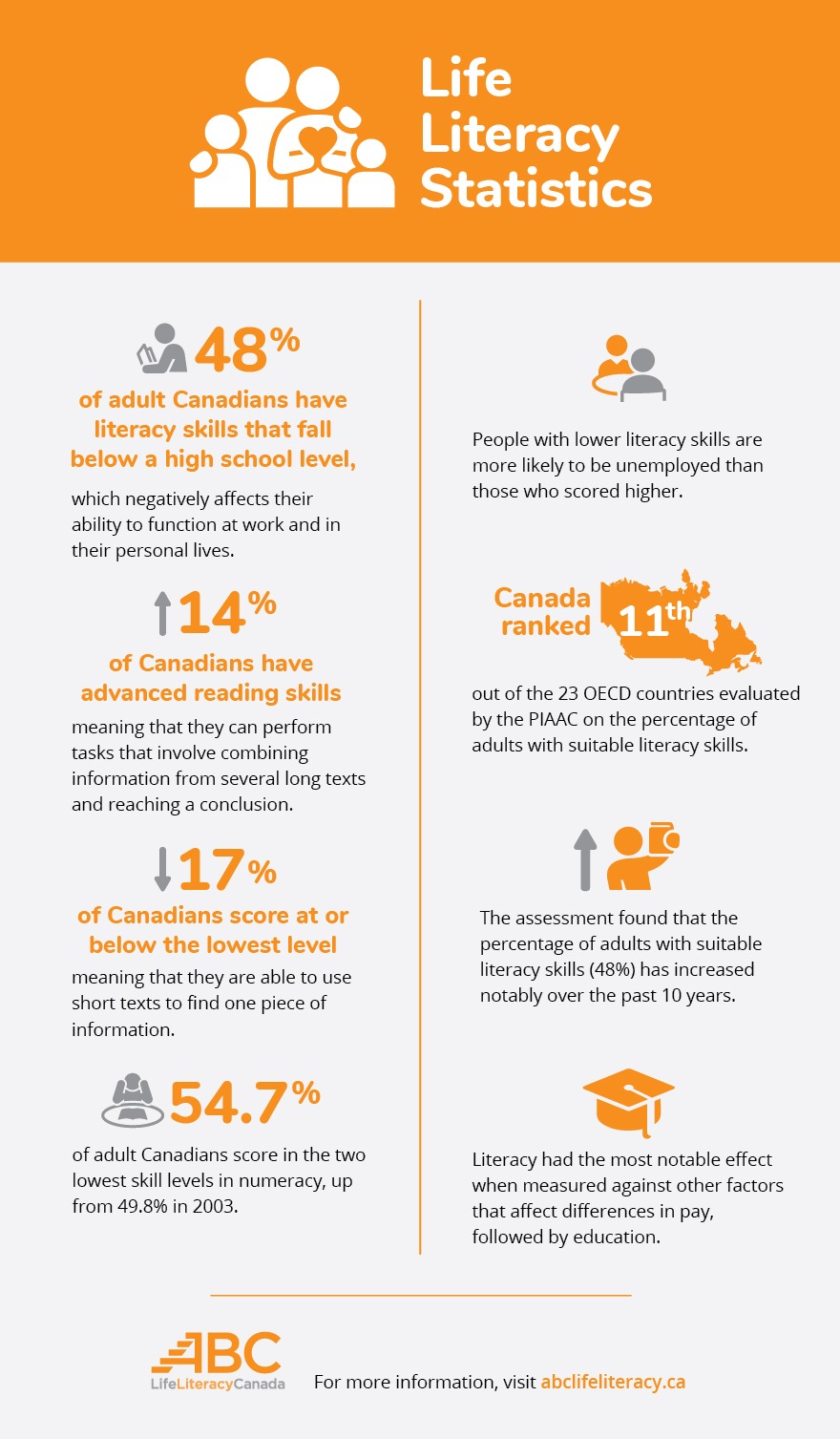 Life Literacy Statistics

48%

of adult Canadians have literacy skills that fall below a high school level,

which negatively affects their ability to function at work and in their personal lives.

14%

of Canadians have advanced reading skills

meaning that they can perform tasks that involve combining information from several long texts and reaching a conclusion.

17%

of Canadians score at or below the lowest level

meaning that they are able to use short texts to find one piece of information.

54.7%

of adult Canadians score in the two lowest skill levels in numeracy, up from 49.8% in 2003.

People with lower literacy skills are more likely to be unemployed than those who scored higher.

Canada ranked 11th

out of the 23 OECD countries evaluated by the PIAAC on the percentage of adults with suitable literacy skills.

The assessment found that the percentage of adults with suitable literacy skills (48%) has increased notably over the past 10 years.

Literacy had the most notable effect when measured against other factors that affect differences in pay, followed by education.

ABC LifeLiteracyCanada

For more information, visit abclifeliteracy.ca